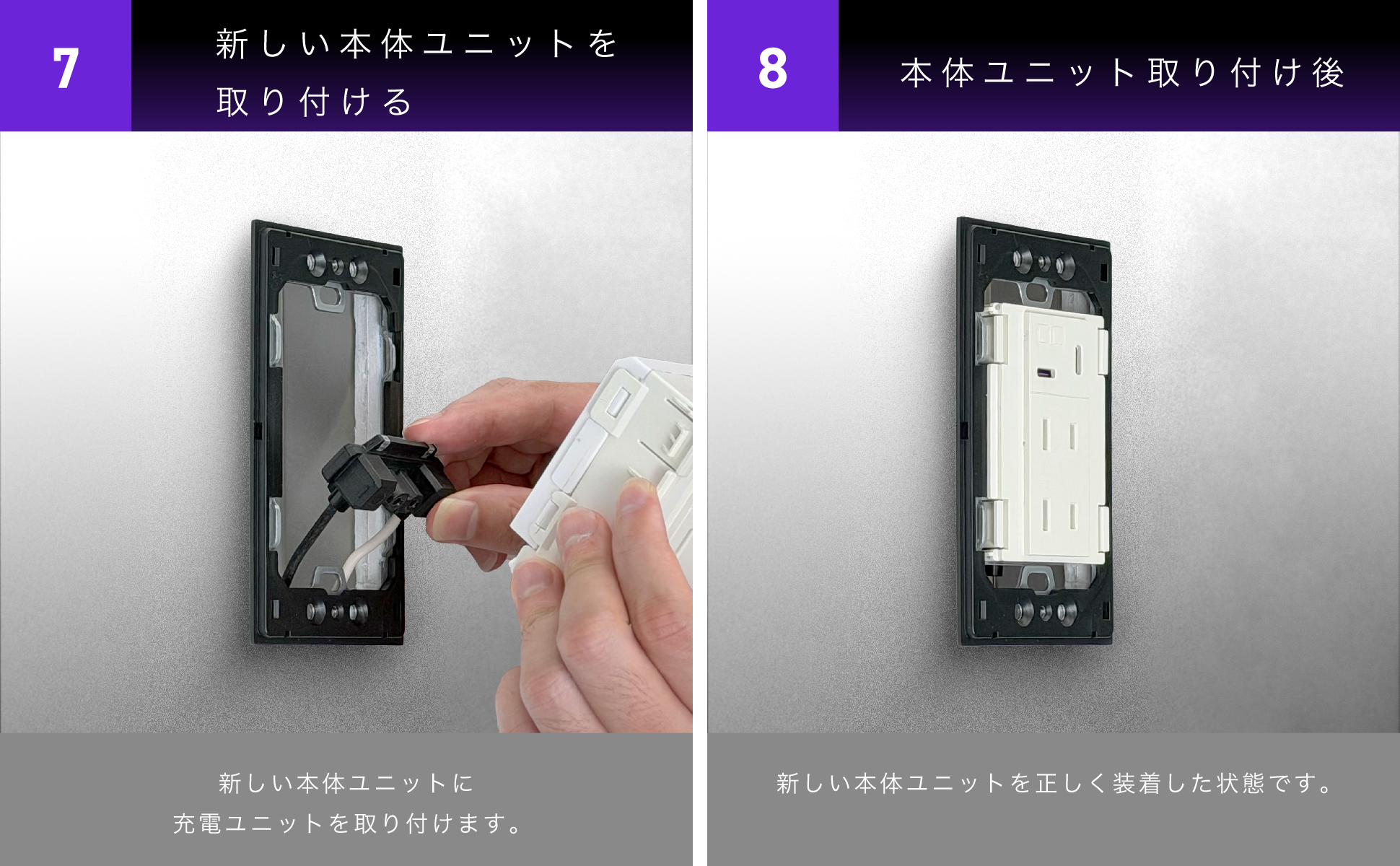 7

新しい本体ユニットを取り付ける

新しい本体ユニットに
充電ユニットを取り付けます。

8

本体ユニット取り付け後

新しい本体ユニットを正しく装着した状態です。